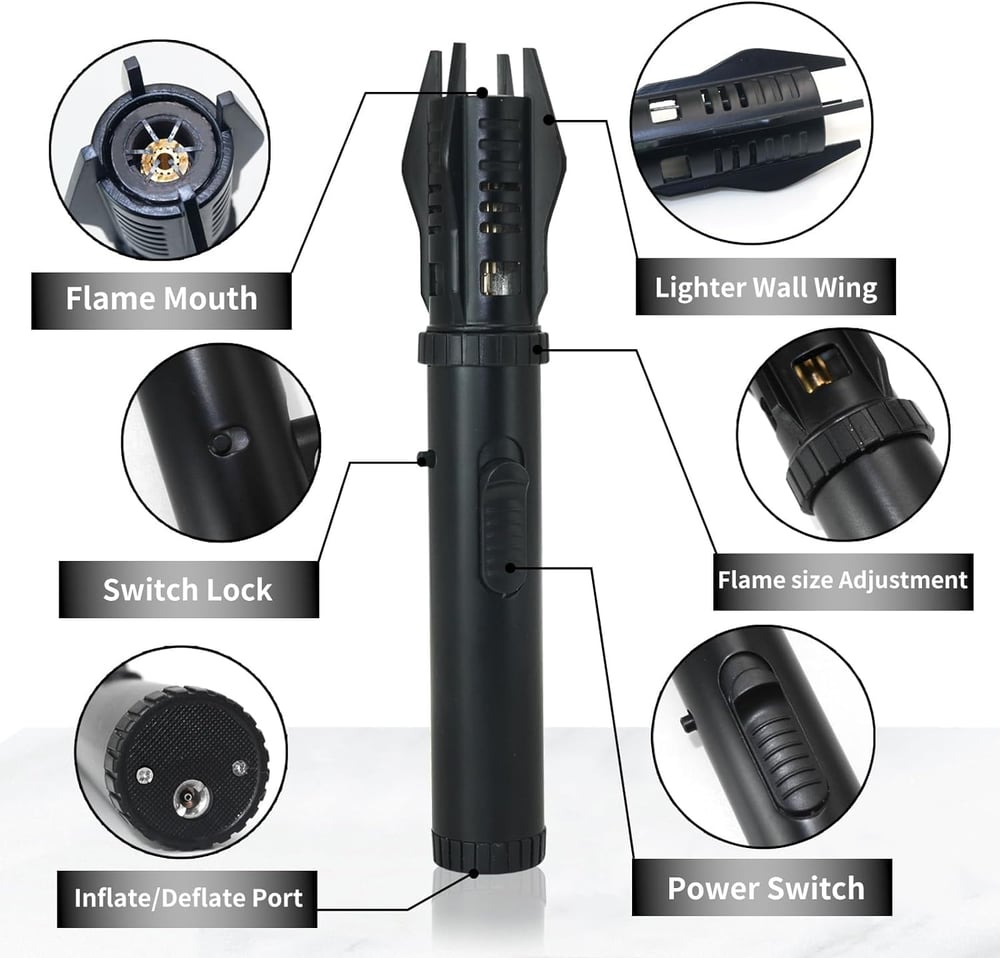 Flame Mouth

Lighter Wall Wing

Switch Lock

Flame size Adjustment

Inflate/Deflate Port

Power Switch