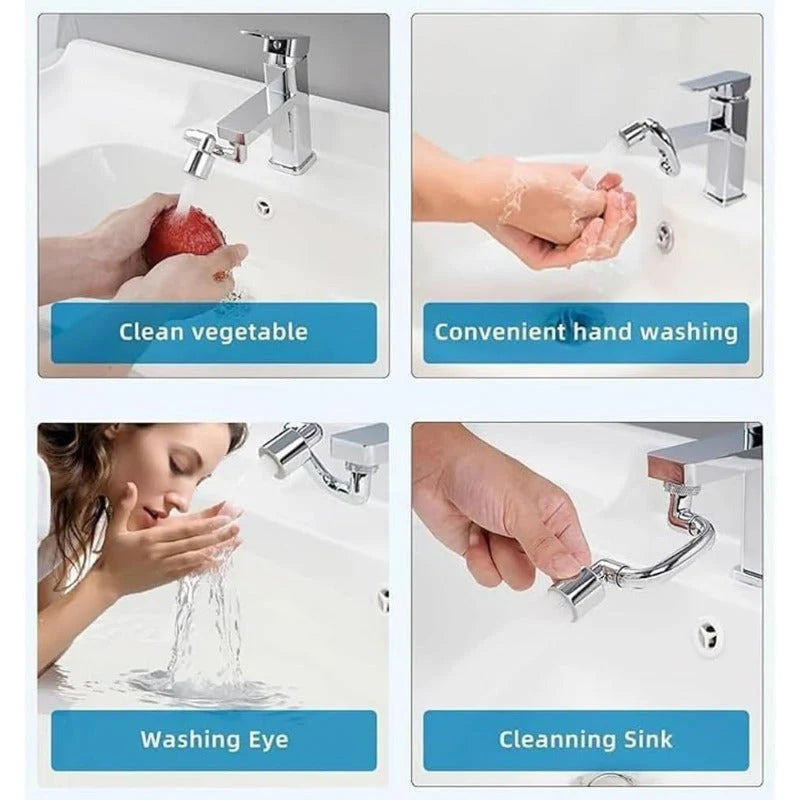 Clean vegetable

Convenient hand washing

Washing Eye

Cleanning Sink