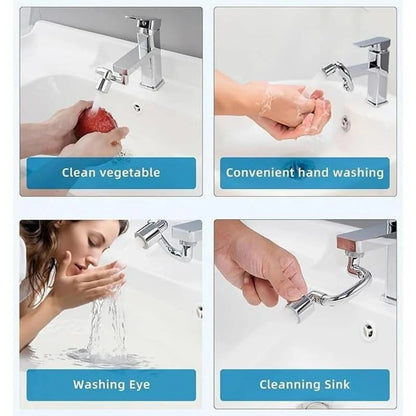 Clean vegetable

Convenient hand washing

Washing Eye

Cleanning Sink