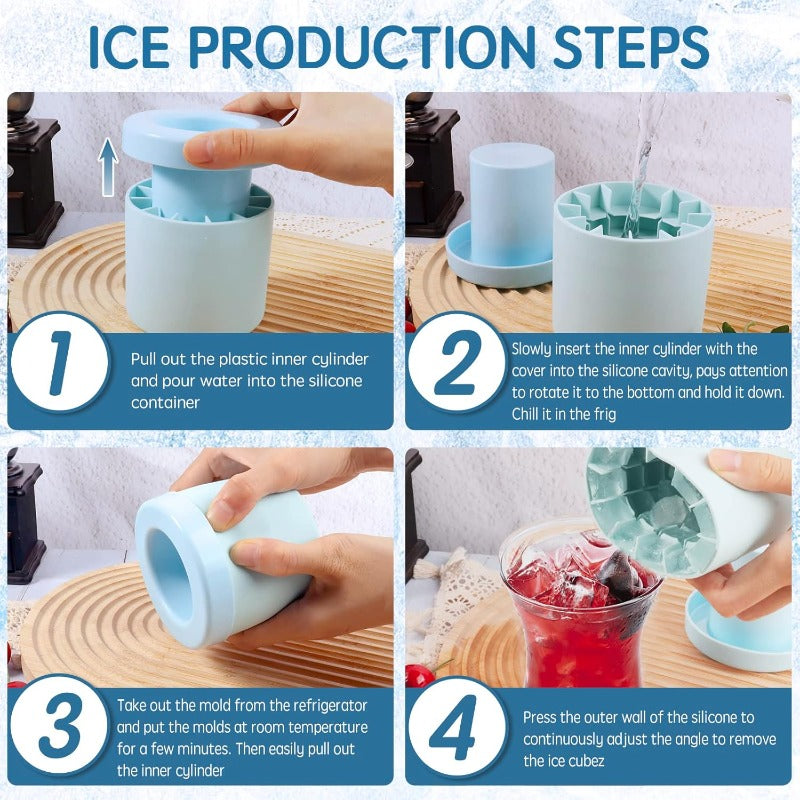 ICE PRODUCTION STEPS

1

Pull out the plastic inner cylinder and pour water into the silicone container

2

Slowly insert the inner cylinder with the cover into the silicone cavity, pays attention to rotate it to the bottom and hold it down. Chill it in the frig

3

Take out the mold from the refrigerator and put the molds at room temperature for a few minutes. Then easily pull out the inner cylinder

4

Press the outer wall of the silicone to continuously adjust the angle to remove the ice cubez