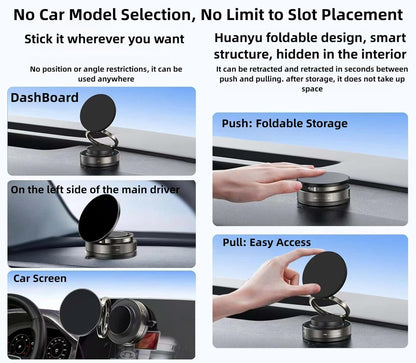 No Car Model Selection, No Limit to Slot Placement

Stick it wherever you want

No position or angle restrictions, it can be used anywhere

DashBoard

On the left side of the main driver

Car Screen

Huanyu foldable design, smart structure, hidden in the interior

It can be retracted and retracted in seconds between push and pulling. after storage, it does not take up space

Push: Foldable Storage

Pull: Easy Access