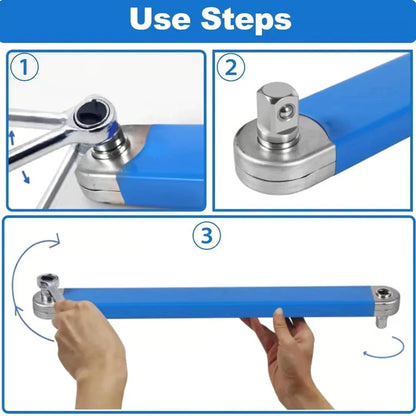 Use Steps

1

2

3