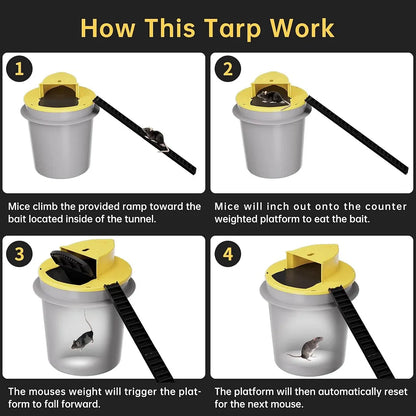 How This Tarp Work

1

Mice climb the provided ramp toward the bait located inside of the tunnel.

2

Mice will inch out onto the counter weighted platform to eat the bait.

3

The mouses weight will trigger the platform to fall forward.

4

The platform will then automatically reset for the next mouse.